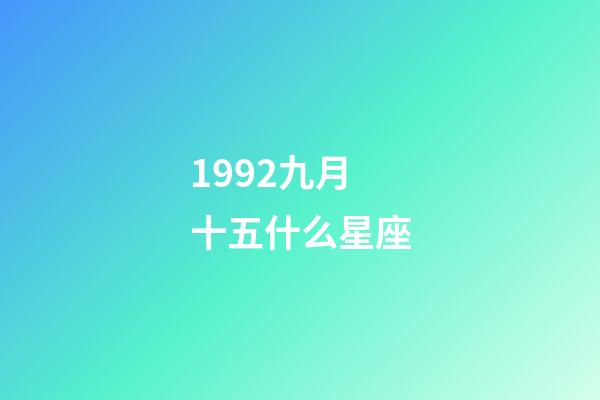 1992九月
十五什么星座