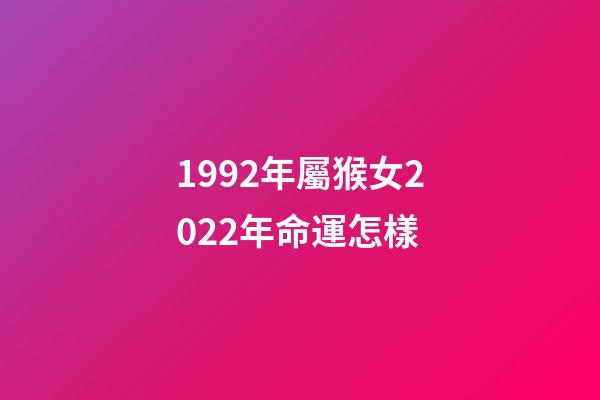 1992年屬猴女2022年命運怎樣