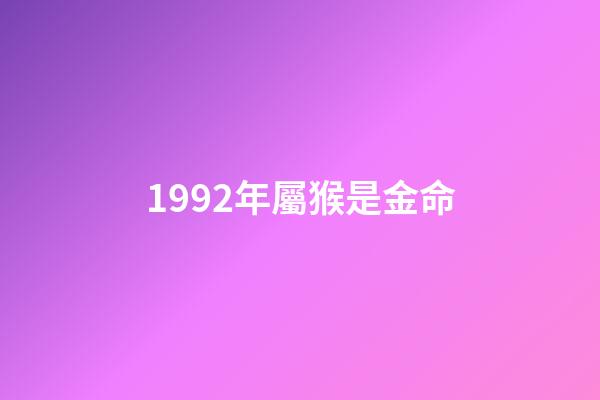 1992年屬猴是金命