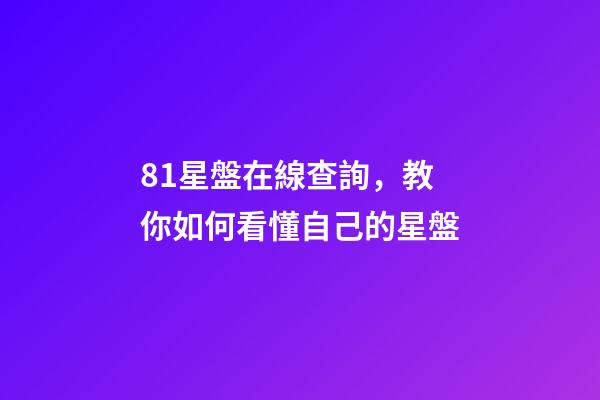 81星盤在線查詢，教你如何看懂自己的星盤