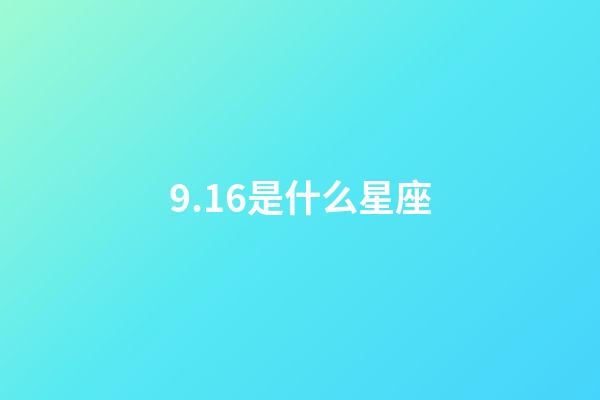 9.16是什么星座