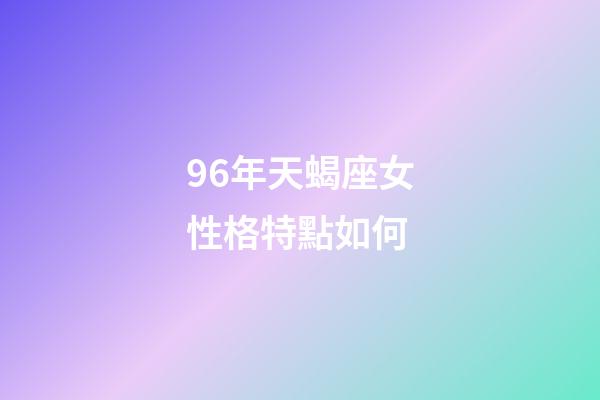 96年天蝎座女
性格特點如何