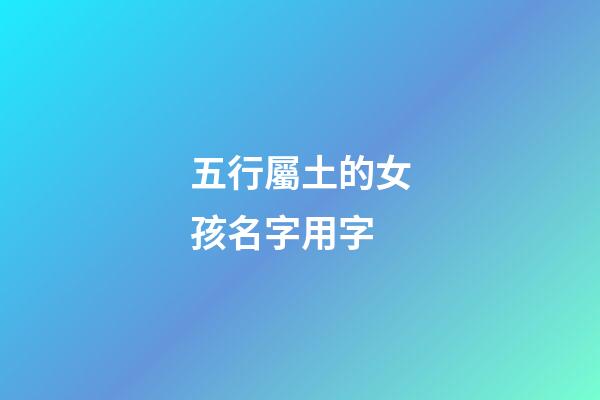 五行屬土的女孩名字用字