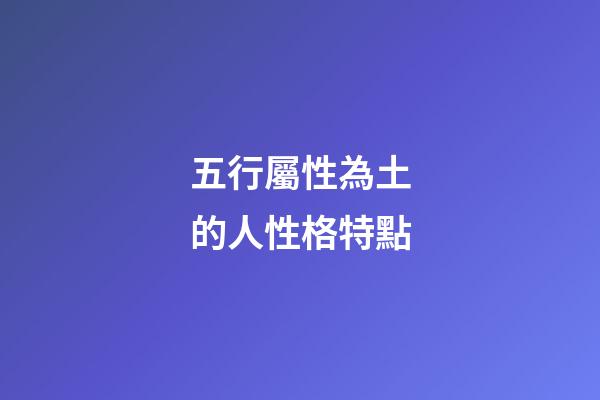 五行屬性為土
的人性格特點