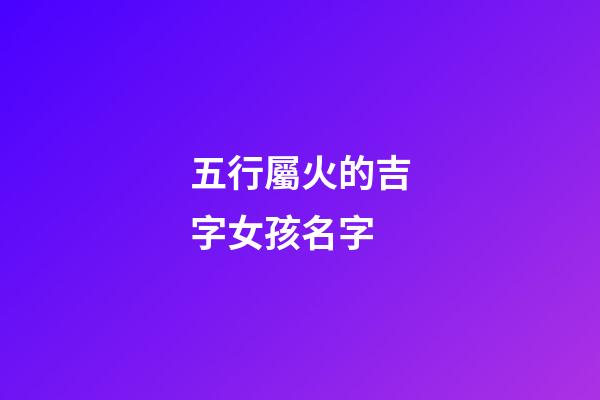 五行屬火的吉字女孩名字