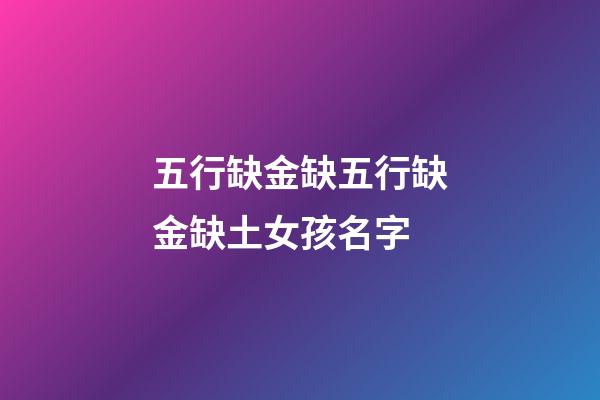 五行缺金缺五行缺金缺土女孩名字