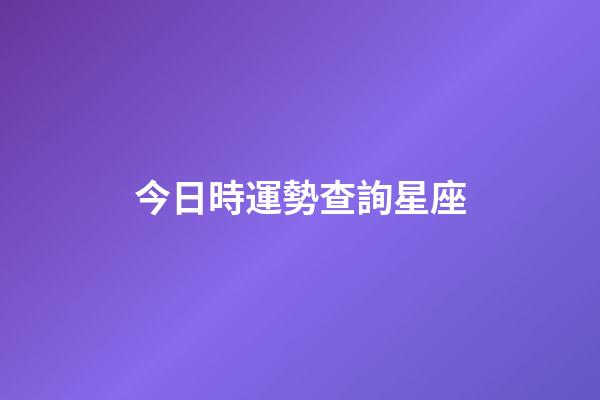 今日時運勢查詢星座