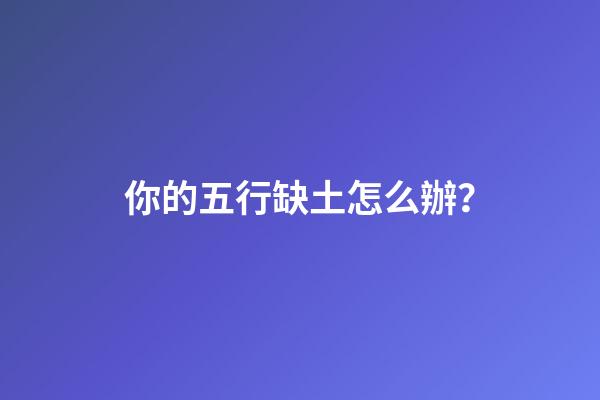 你的五行缺土怎么辦？