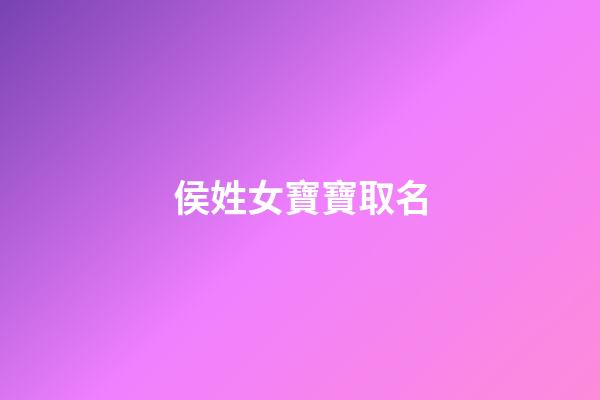 侯姓女寶寶取名