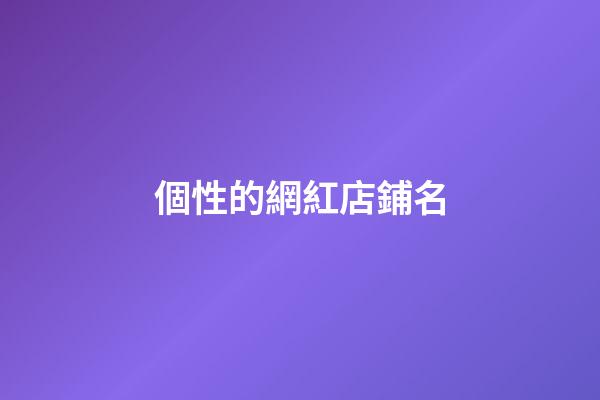 個性的網紅店鋪名