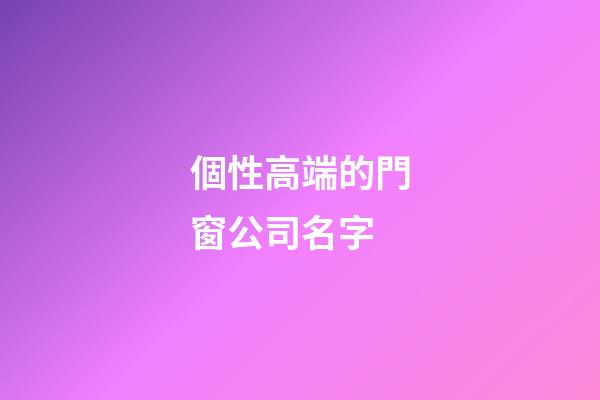 個性高端的門窗公司名字