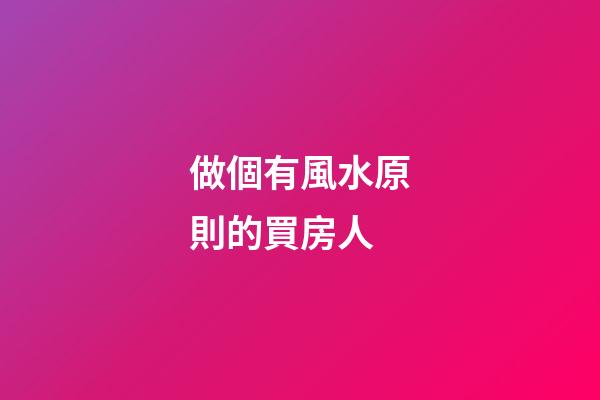 做個有風水原則的買房人