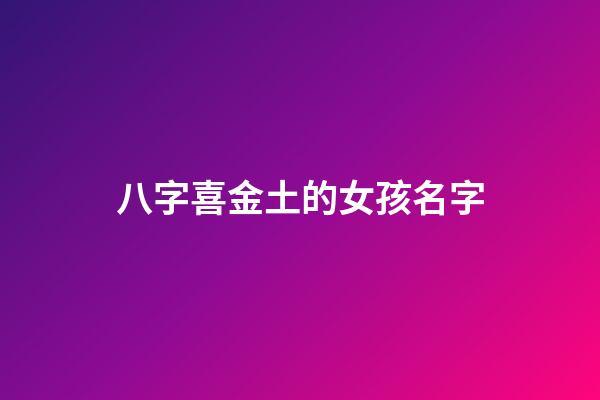 八字喜金土的女孩名字