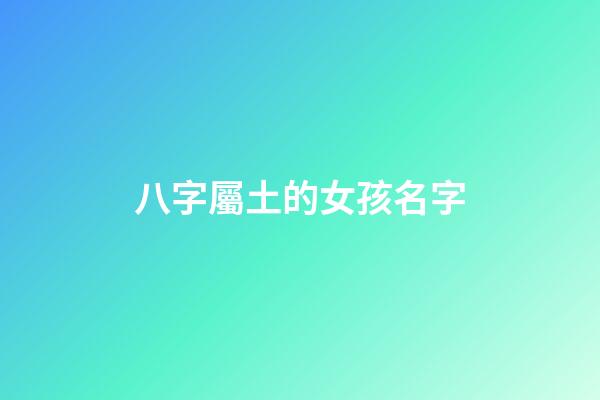 八字屬土的女孩名字