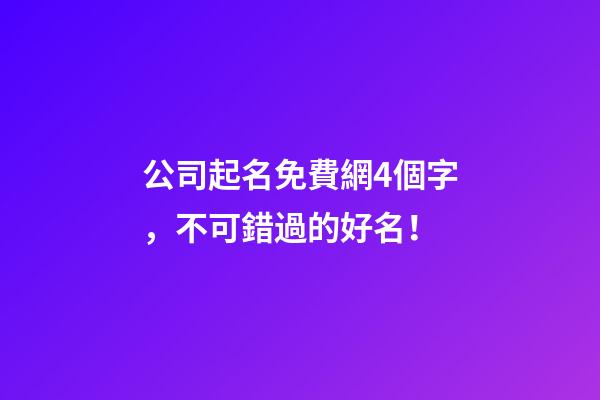 公司起名免費網4個字，不可錯過的好名！