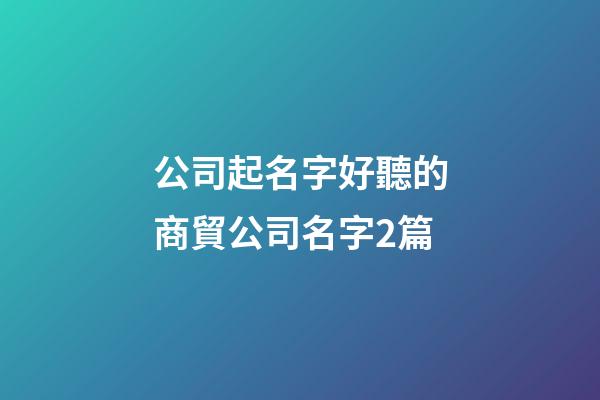 公司起名字好聽的商貿公司名字2篇