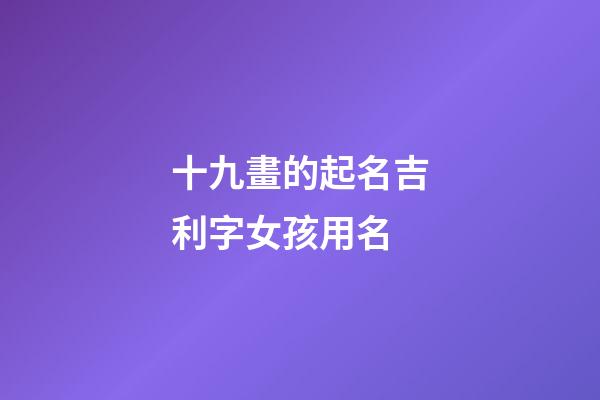 十九畫的起名吉利字女孩用名