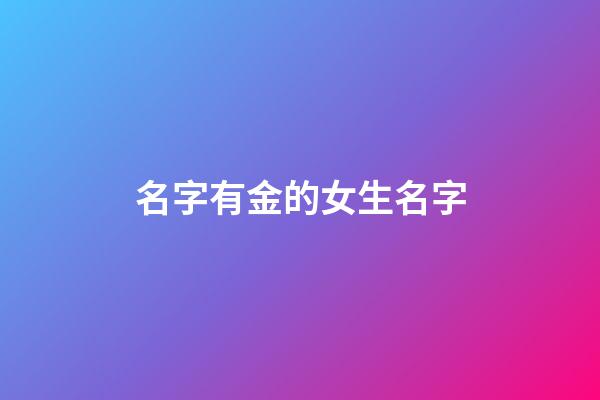 名字有金的女生名字