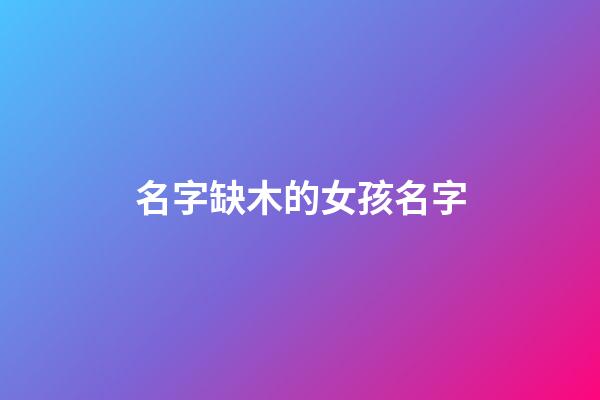 名字缺木的女孩名字