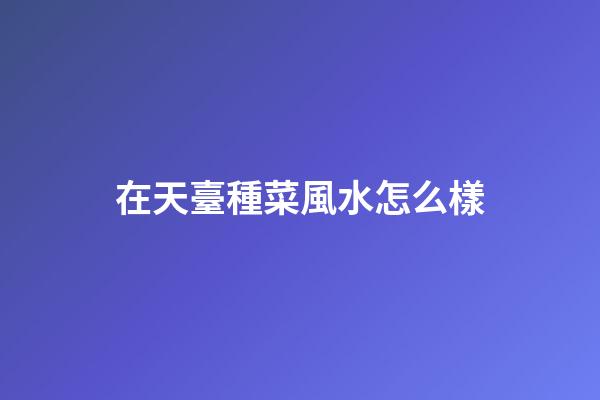 在天臺種菜風水怎么樣