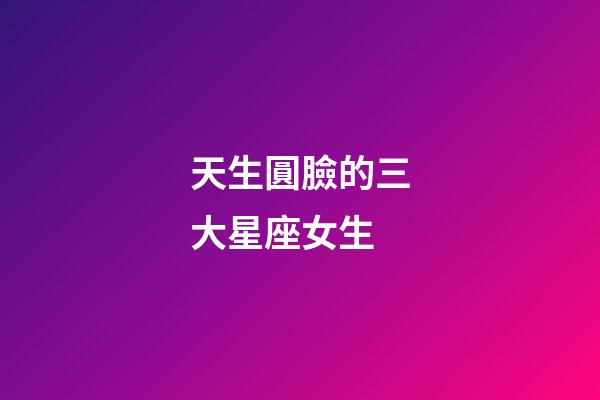 天生圓臉的三大星座女生