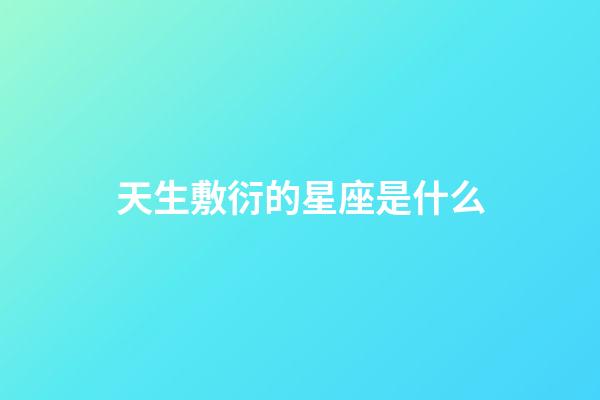 天生敷衍的星座是什么