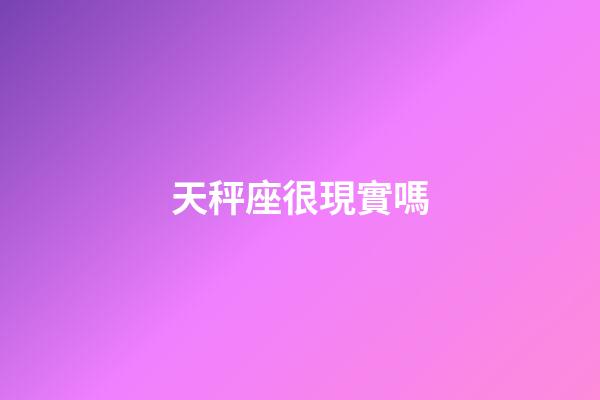 天秤座很現實嗎