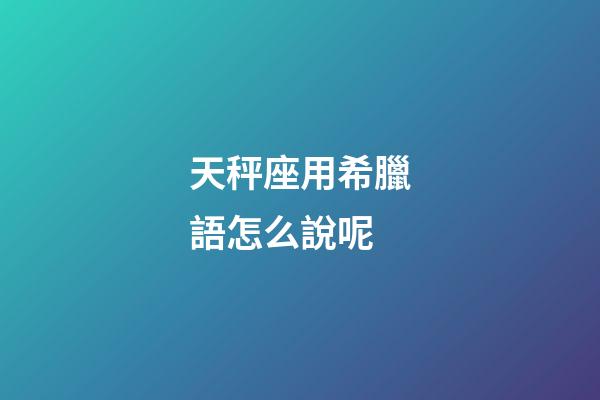 天秤座用希臘語怎么說呢