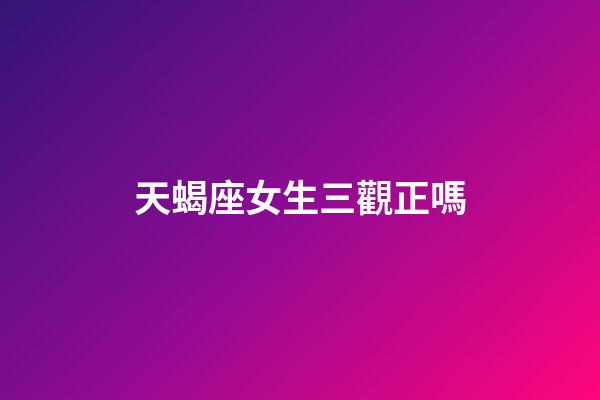 天蝎座女生三觀正嗎