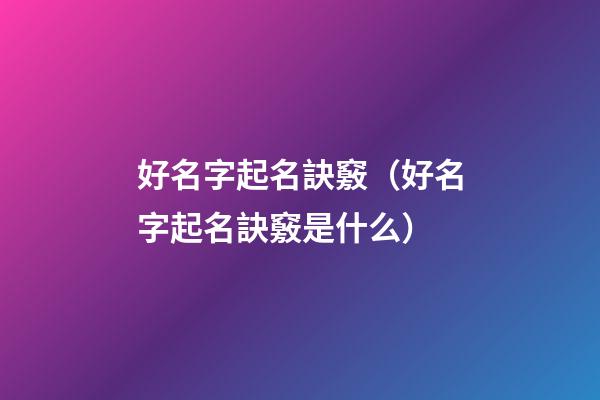 好名字起名訣竅（好名字起名訣竅是什么）