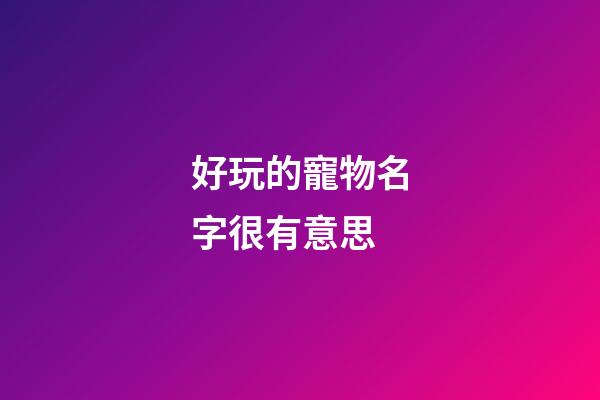 好玩的寵物名字很有意思