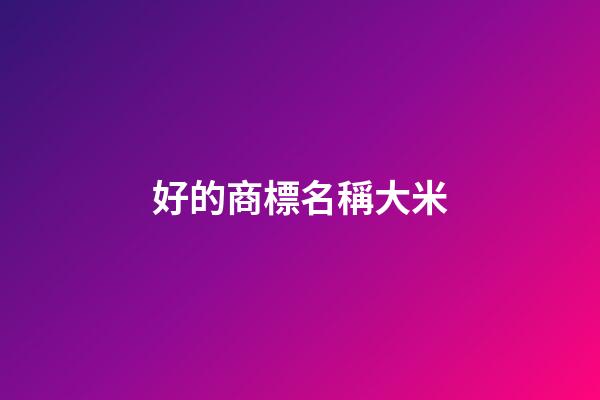 好的商標名稱大米