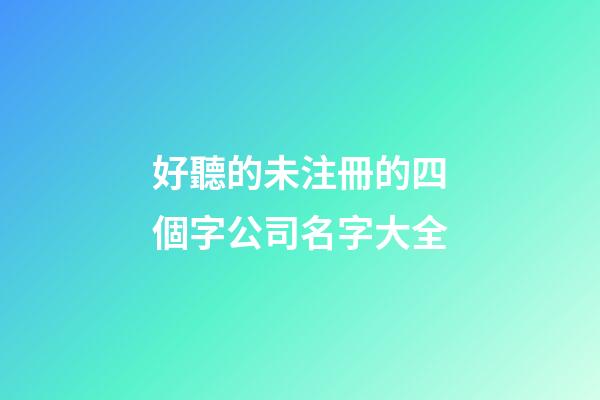 好聽的未注冊的四個字公司名字大全