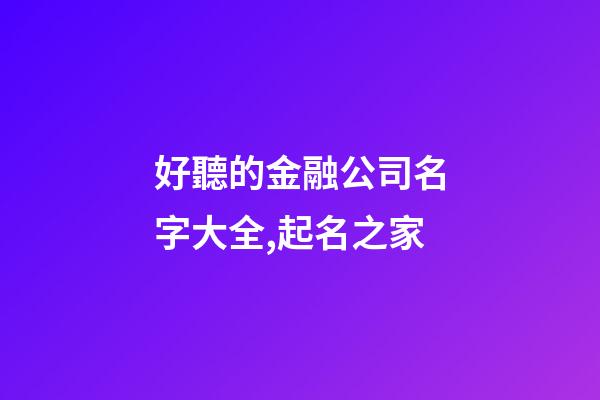 好聽的金融公司名字大全,起名之家