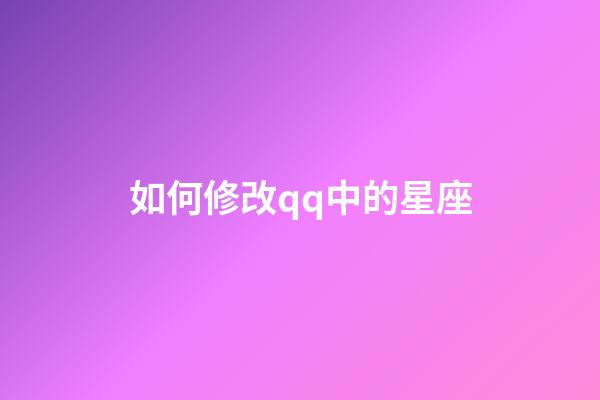 如何修改qq中的星座