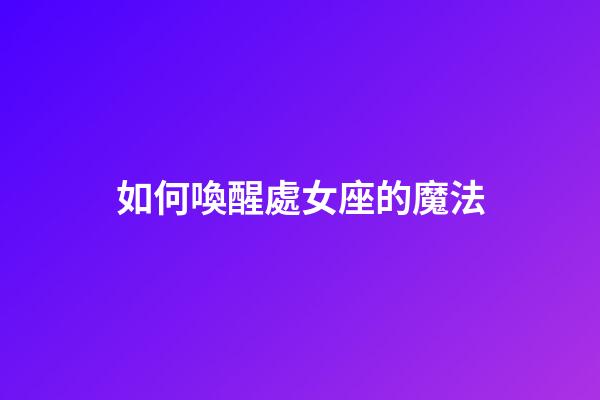 如何喚醒處女座的魔法