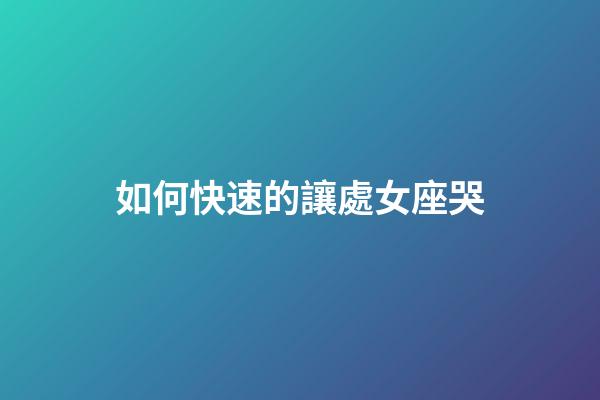 如何快速的讓處女座哭