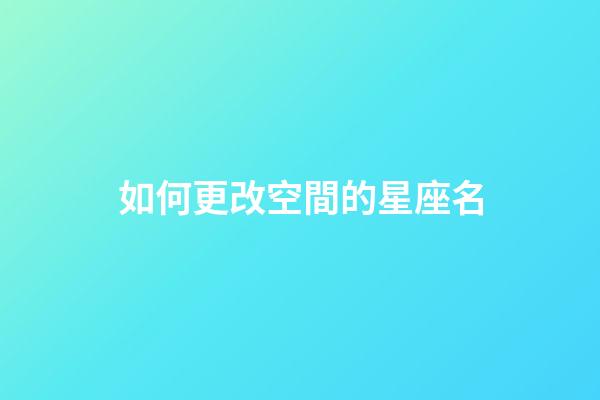 如何更改空間的星座名