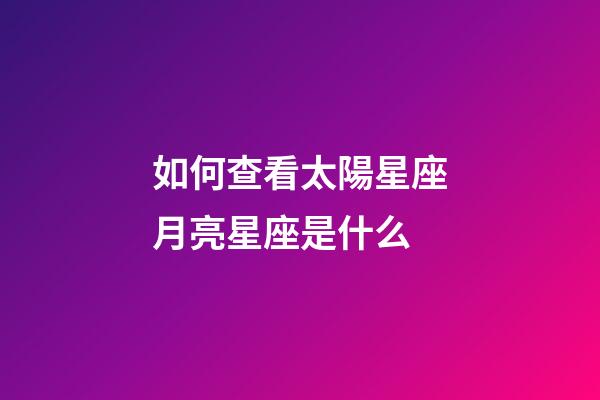 如何查看太陽星座
月亮星座是什么