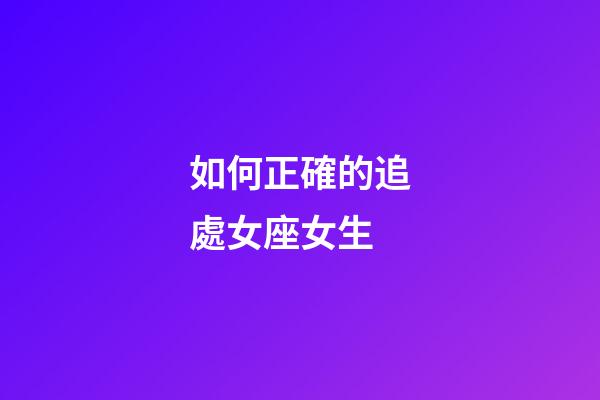 如何正確的追處女座女生