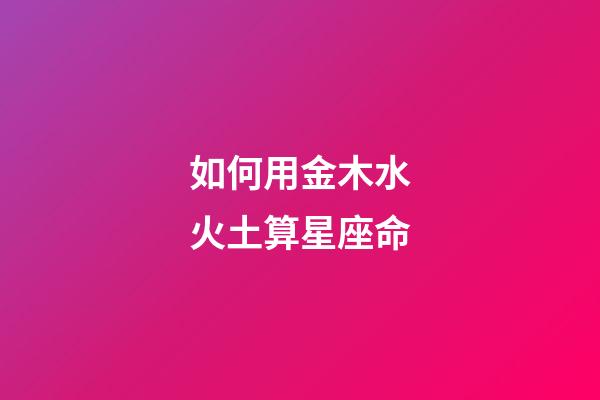 如何用金木水火土算星座命