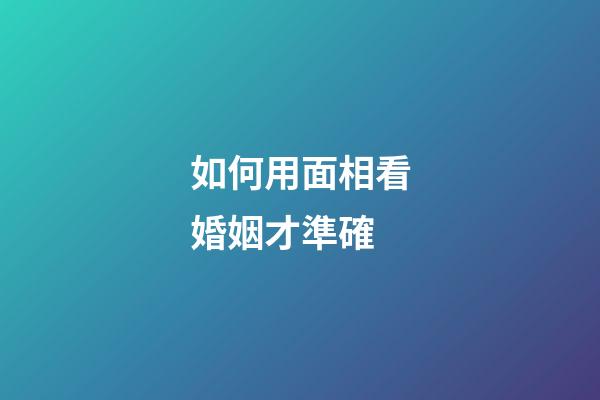 如何用面相看婚姻才準確