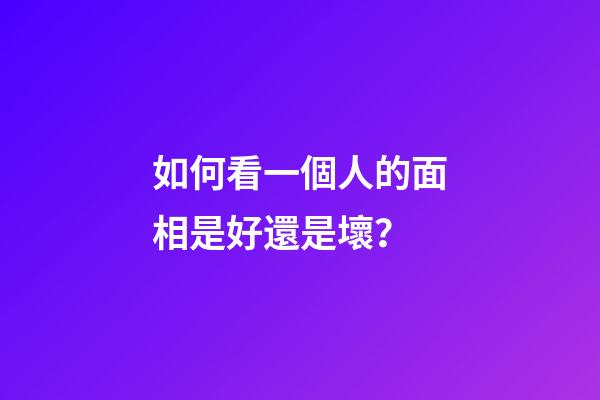 如何看一個人的面相是好還是壞?