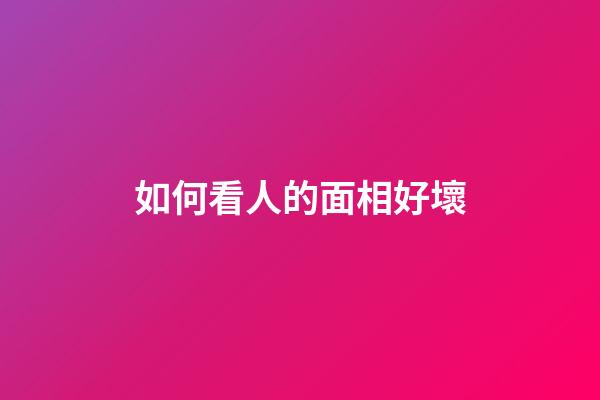 如何看人的面相好壞