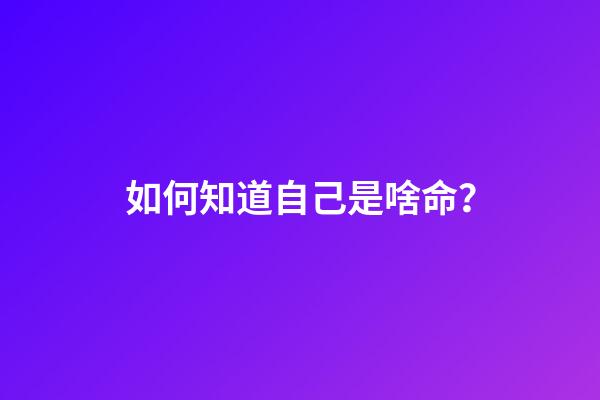 如何知道自己是啥命?