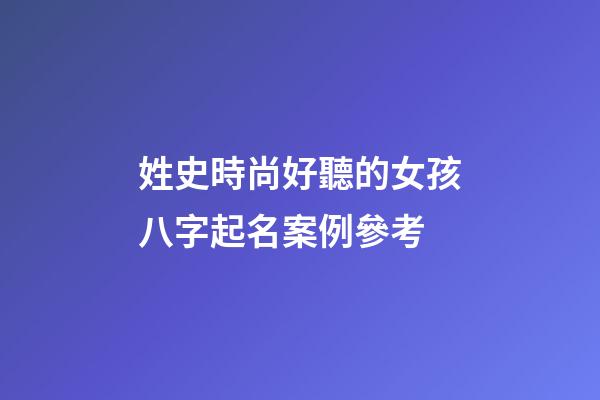 姓史時尚好聽的女孩八字起名案例參考