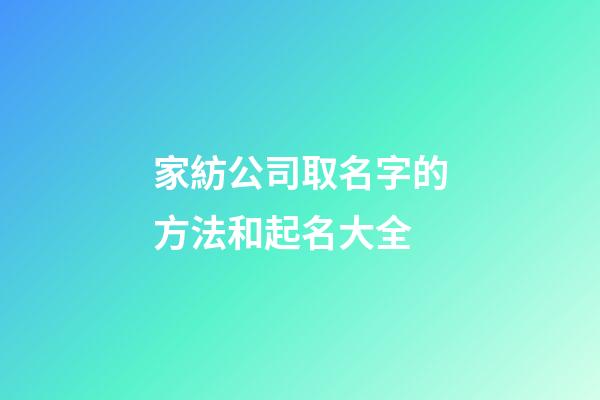 家紡公司取名字的方法和起名大全