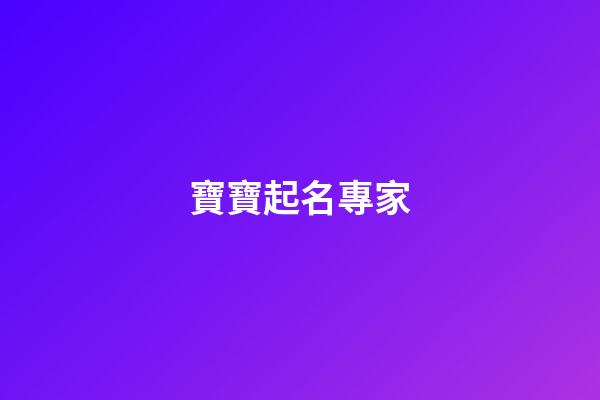 寶寶起名專家