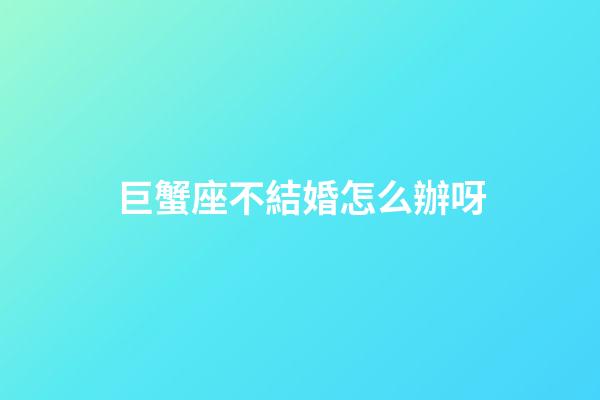 巨蟹座不結婚怎么辦呀