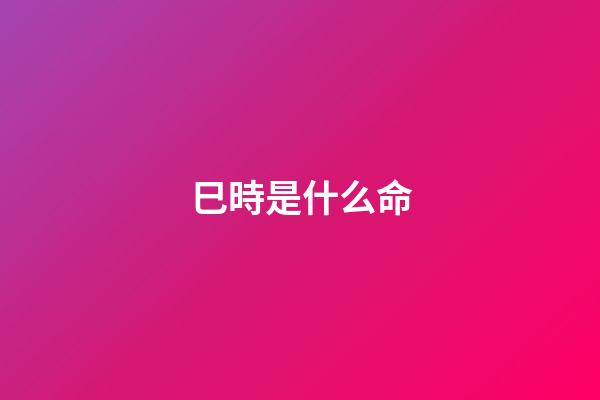 巳時是什么命